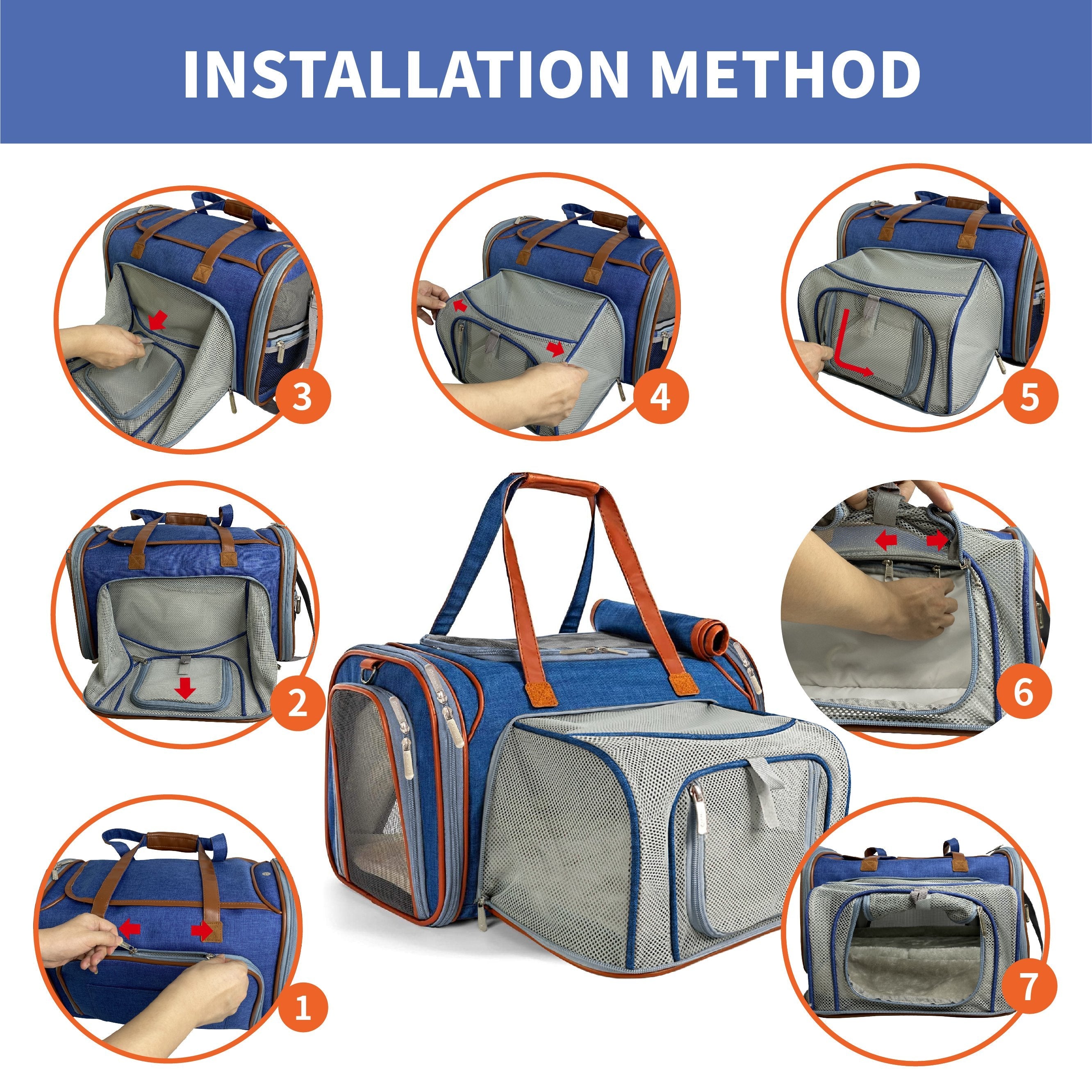 INSTALLATION METHOD

3

4

5

2

6

1

7